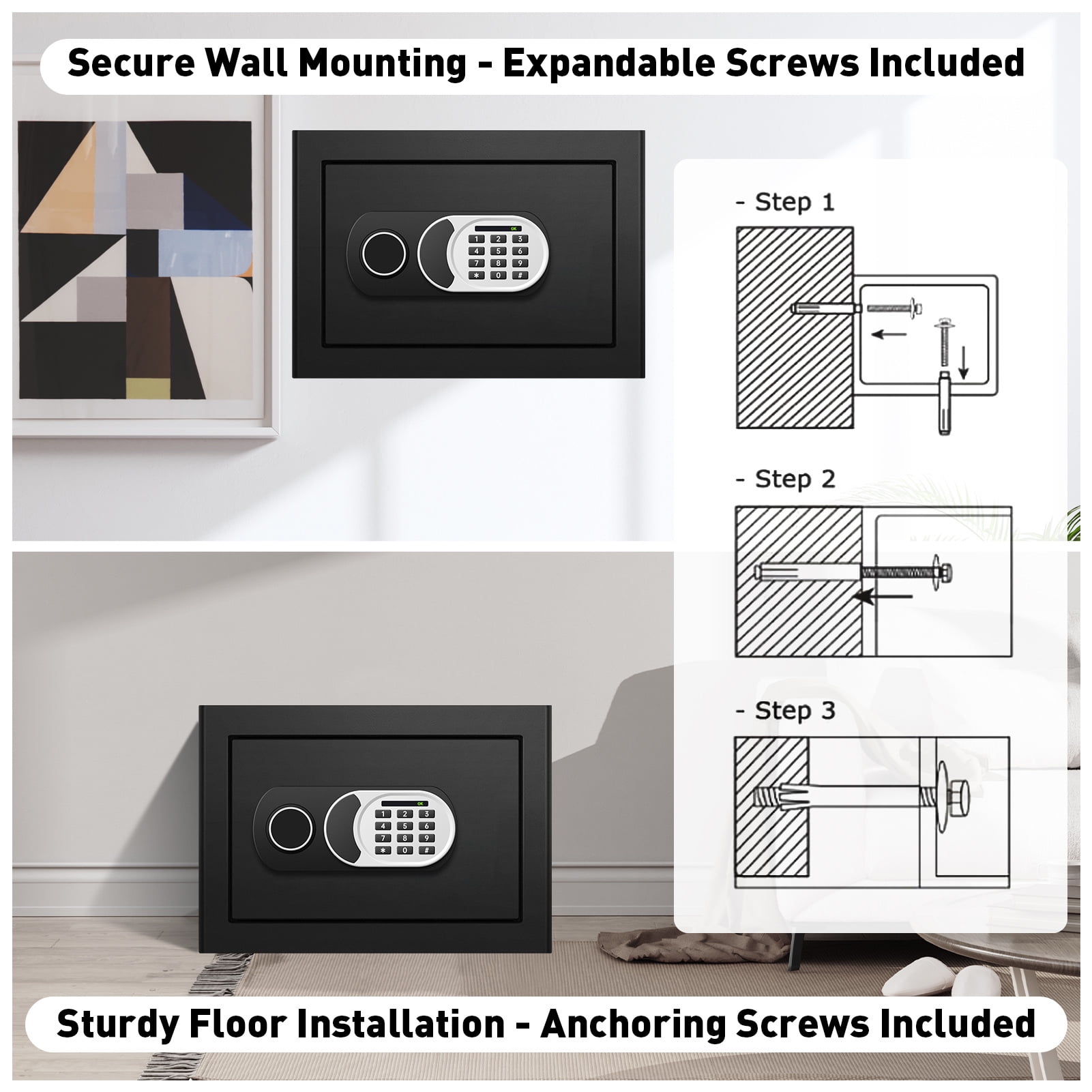 Secure Wall Mounting - Expandable Screws Included

OK
1 2 3
4 5 6
7 8 9
* 0 #

- Step 1

- Step 2

- Step 3

OK
1 2 3
4 5 6
7 8 9
* 0 #

Sturdy Floor Installation - Anchoring Screws Included