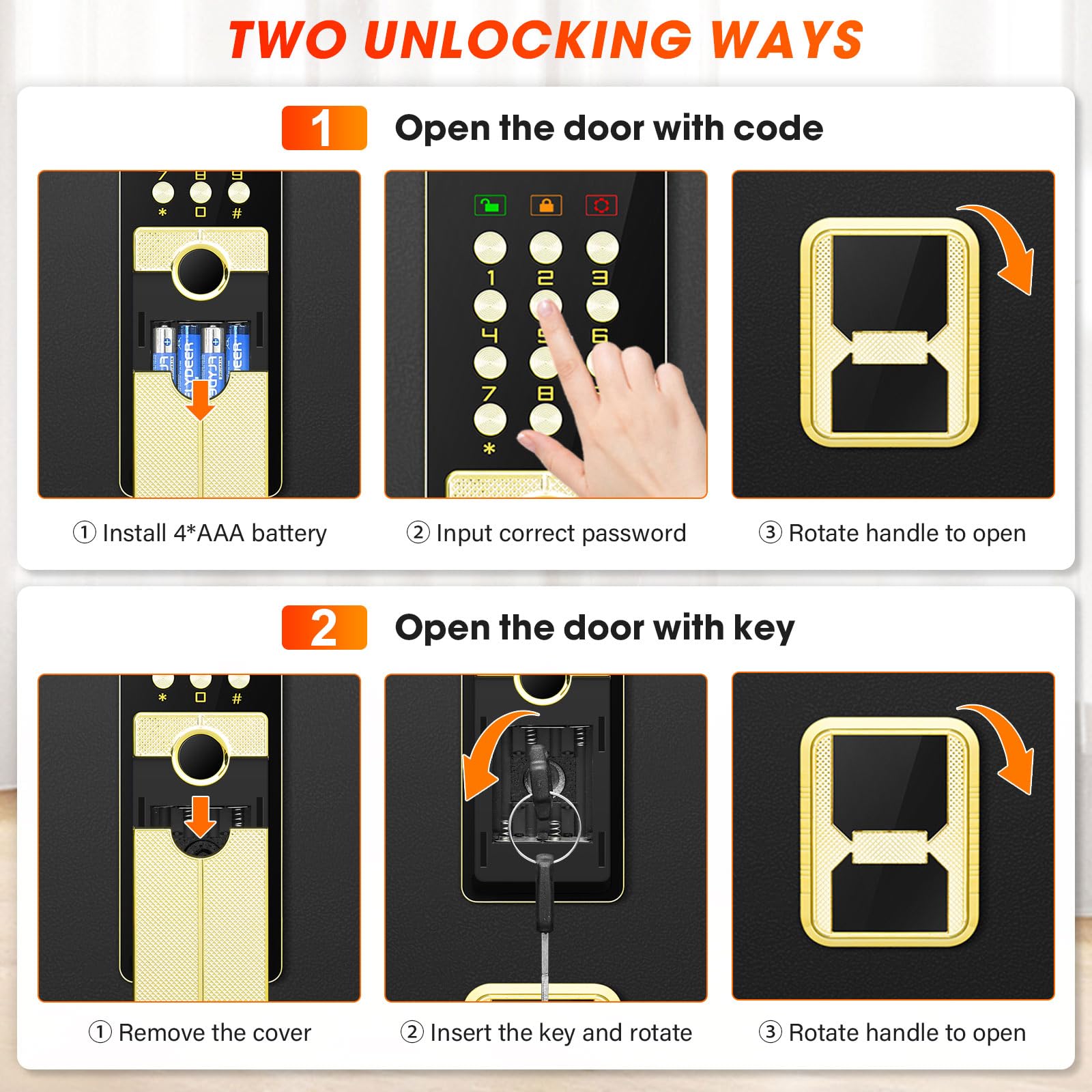 TWO UNLOCKING WAYS

1 Open the door with code

7 8 9
* 0 #

1 2 3
4 5 6
7 8
*

① Install 4*AAA battery

② Input correct password

③ Rotate handle to open

2 Open the door with key

* 0 #

① Remove the cover

② Insert the key and rotate

③ Rotate handle to open